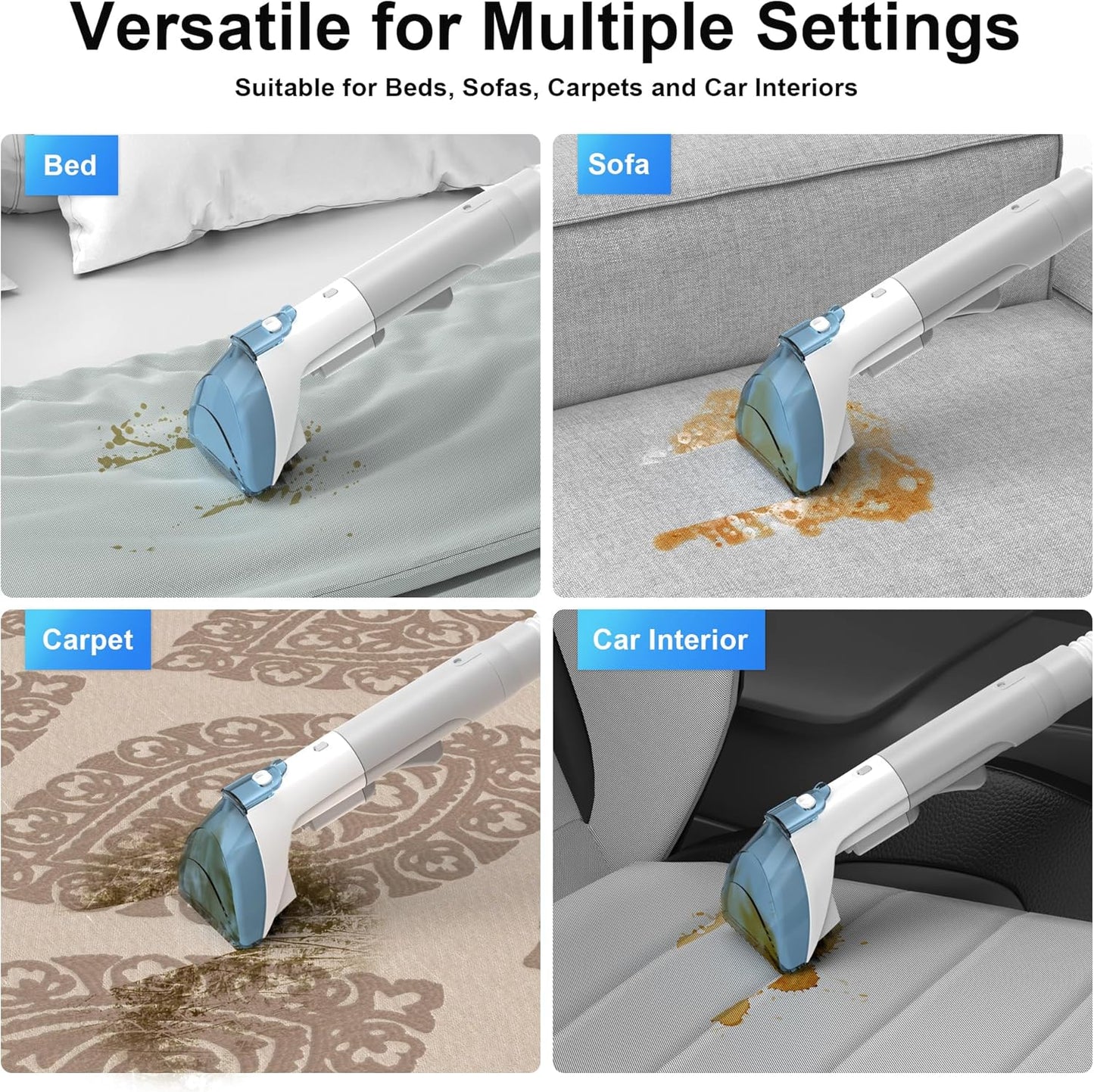 Versatile for Multiple Settings

Suitable for Beds, Sofas, Carpets and Car Interiors

Bed

Sofa

Carpet

Car Interior