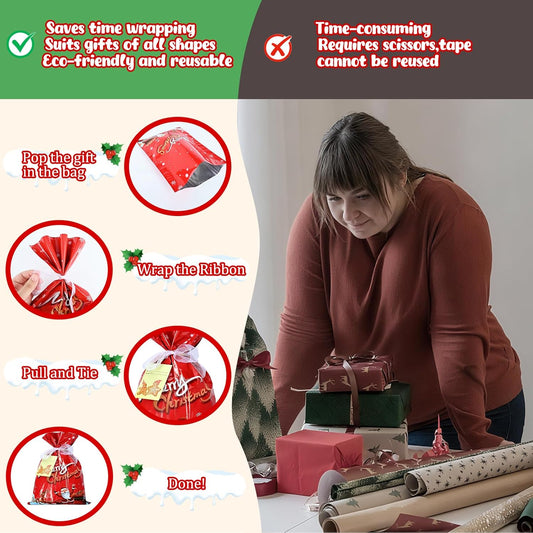 Saves time wrapping
Suits gifts of all shapes
Eco-friendly and reusable

Time-consuming
Requires scissors,tape
cannot be reused

Pop the gift in the bag

Wrap the Ribbon

Pull and Tie

Merry Christmas

Done!