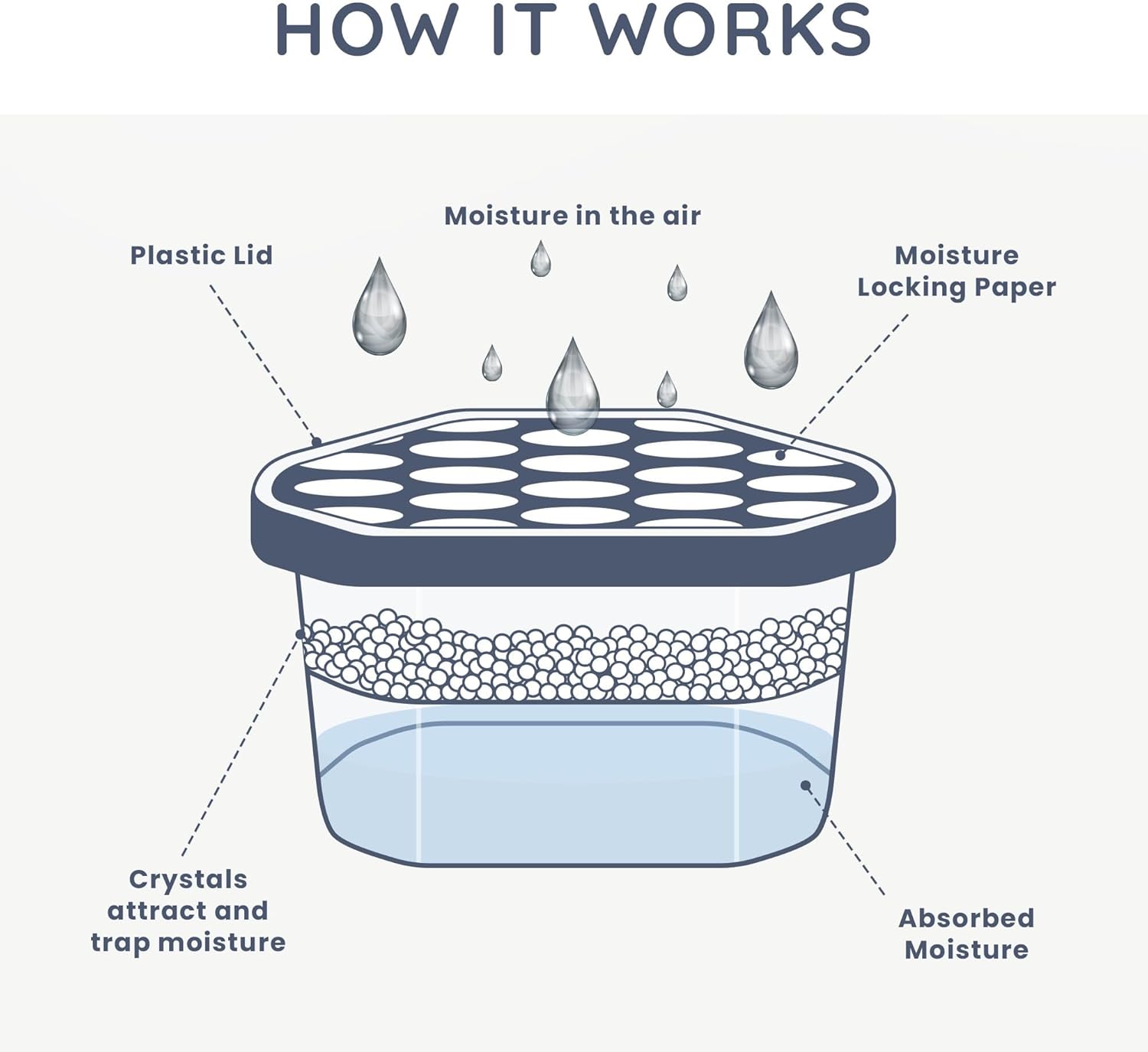 HOW IT WORKS

Moisture in the air

Plastic Lid

Moisture Locking Paper

Crystals attract and trap moisture

Absorbed Moisture