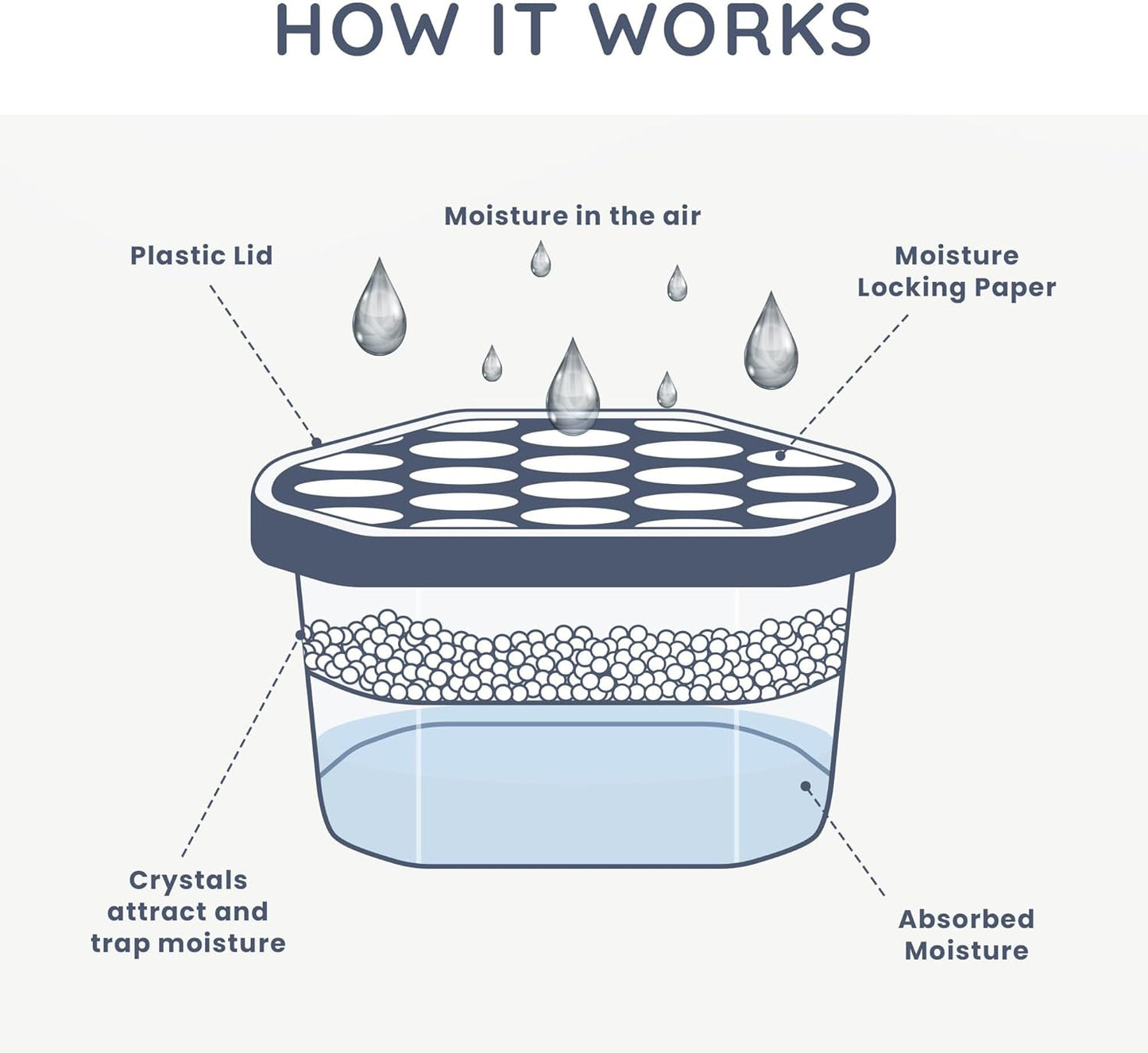 HOW IT WORKS

Moisture in the air

Plastic Lid

Moisture Locking Paper

Crystals attract and trap moisture

Absorbed Moisture