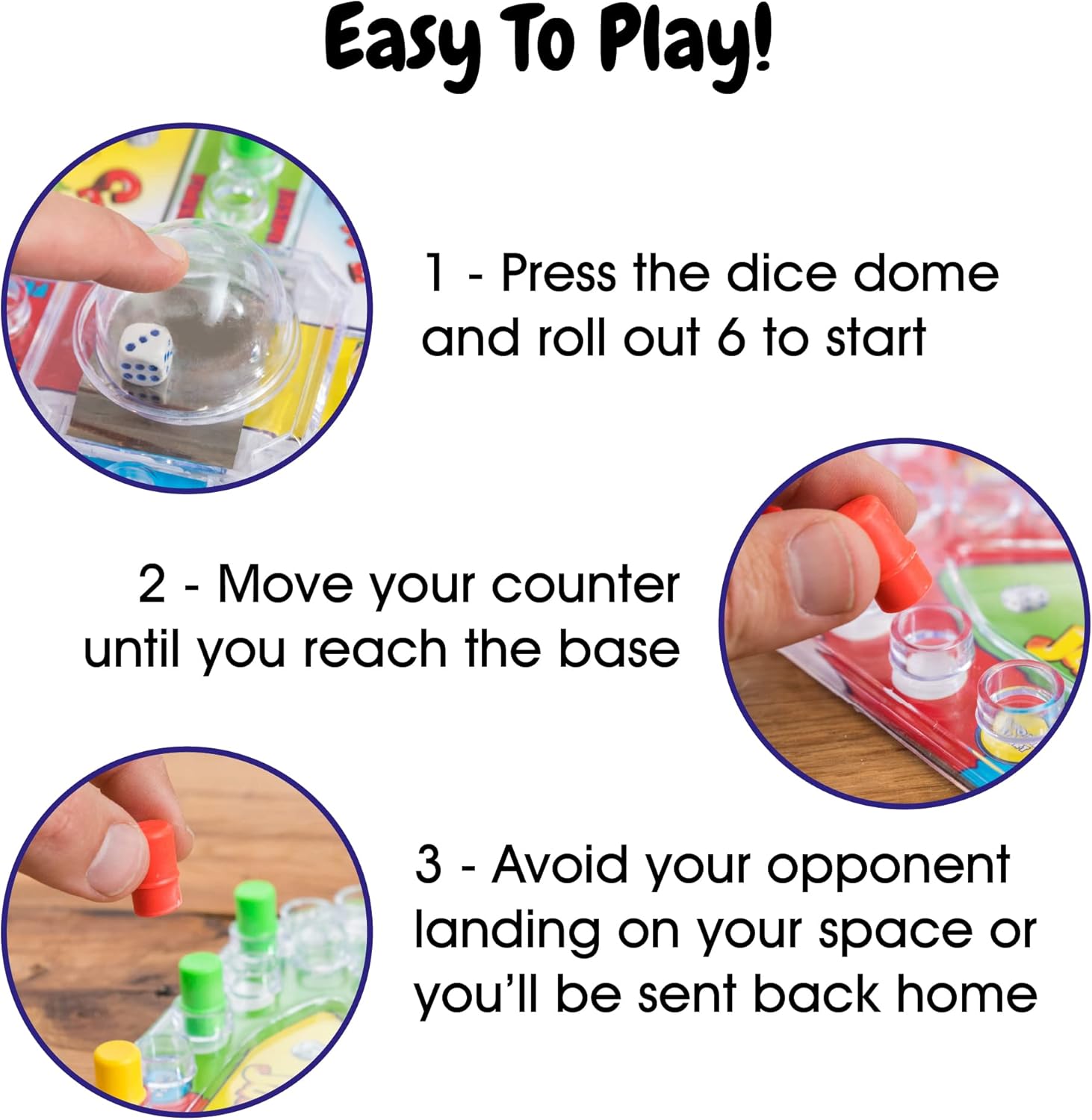 Easy To Play!

1 - Press the dice dome and roll out 6 to start

2 - Move your counter until you reach the base

3 - Avoid your opponent landing on your space or you'll be sent back home