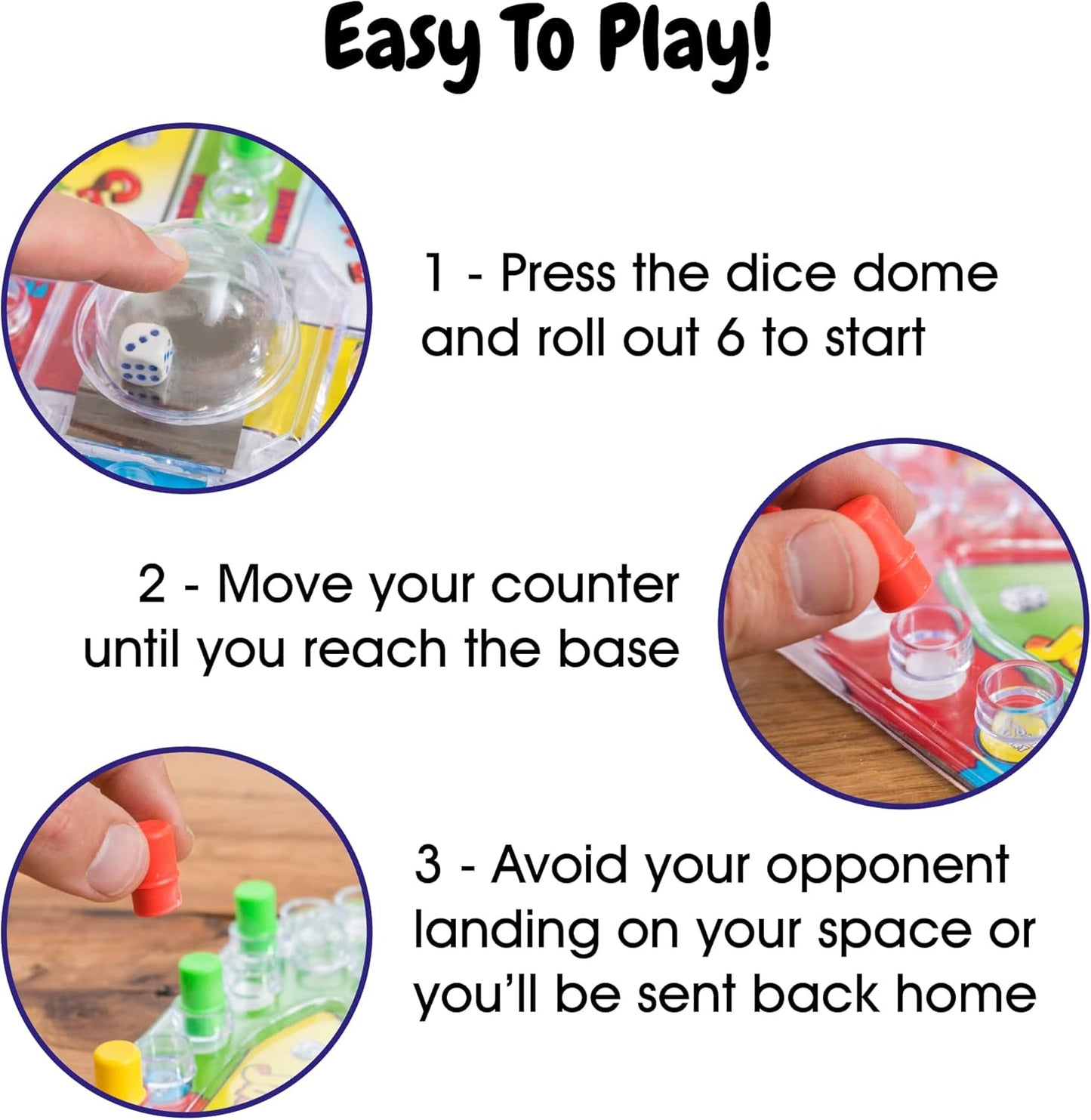 Easy To Play!

1 - Press the dice dome and roll out 6 to start

2 - Move your counter until you reach the base

3 - Avoid your opponent landing on your space or you'll be sent back home