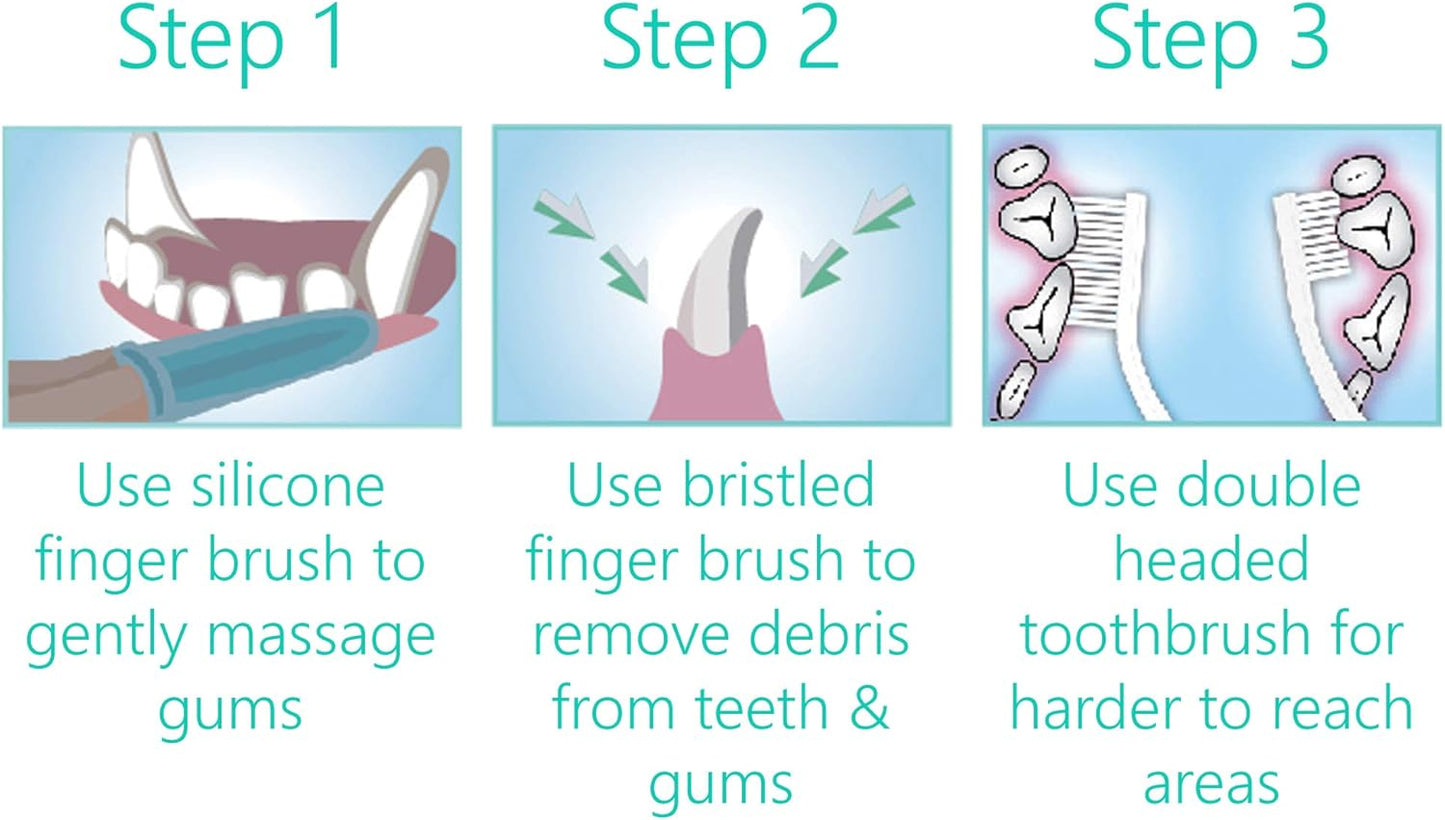 Step 1

Use silicone finger brush to gently massage gums

Step 2

Use bristled finger brush to remove debris from teeth & gums

Step 3

Use double headed toothbrush for harder to reach areas