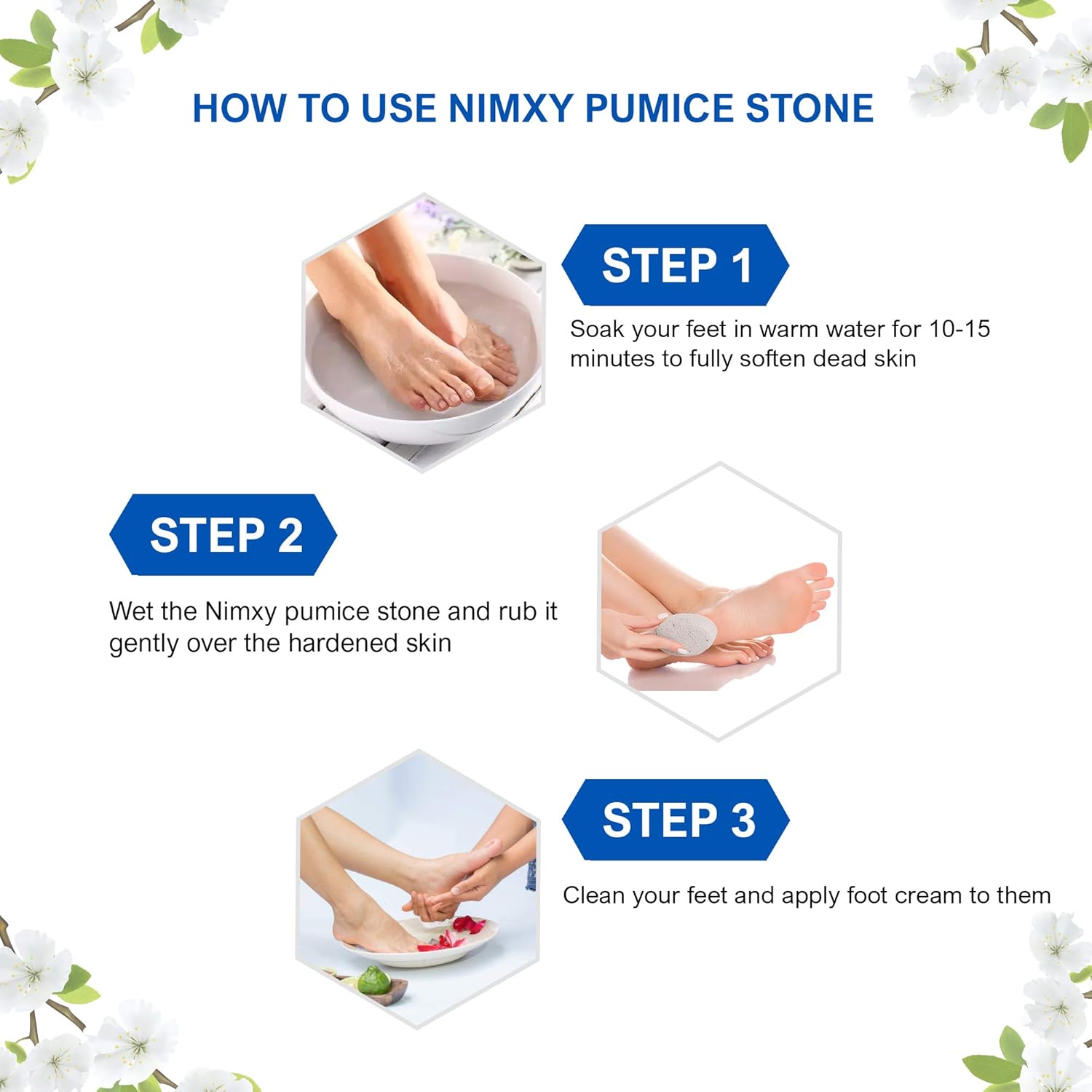 HOW TO USE NIMXY PUMICE STONE

STEP 1

Soak your feet in warm water for 10-15 minutes to fully soften dead skin

STEP 2

Wet the Nimxy pumice stone and rub it gently over the hardened skin

STEP 3

Clean your feet and apply foot cream to them