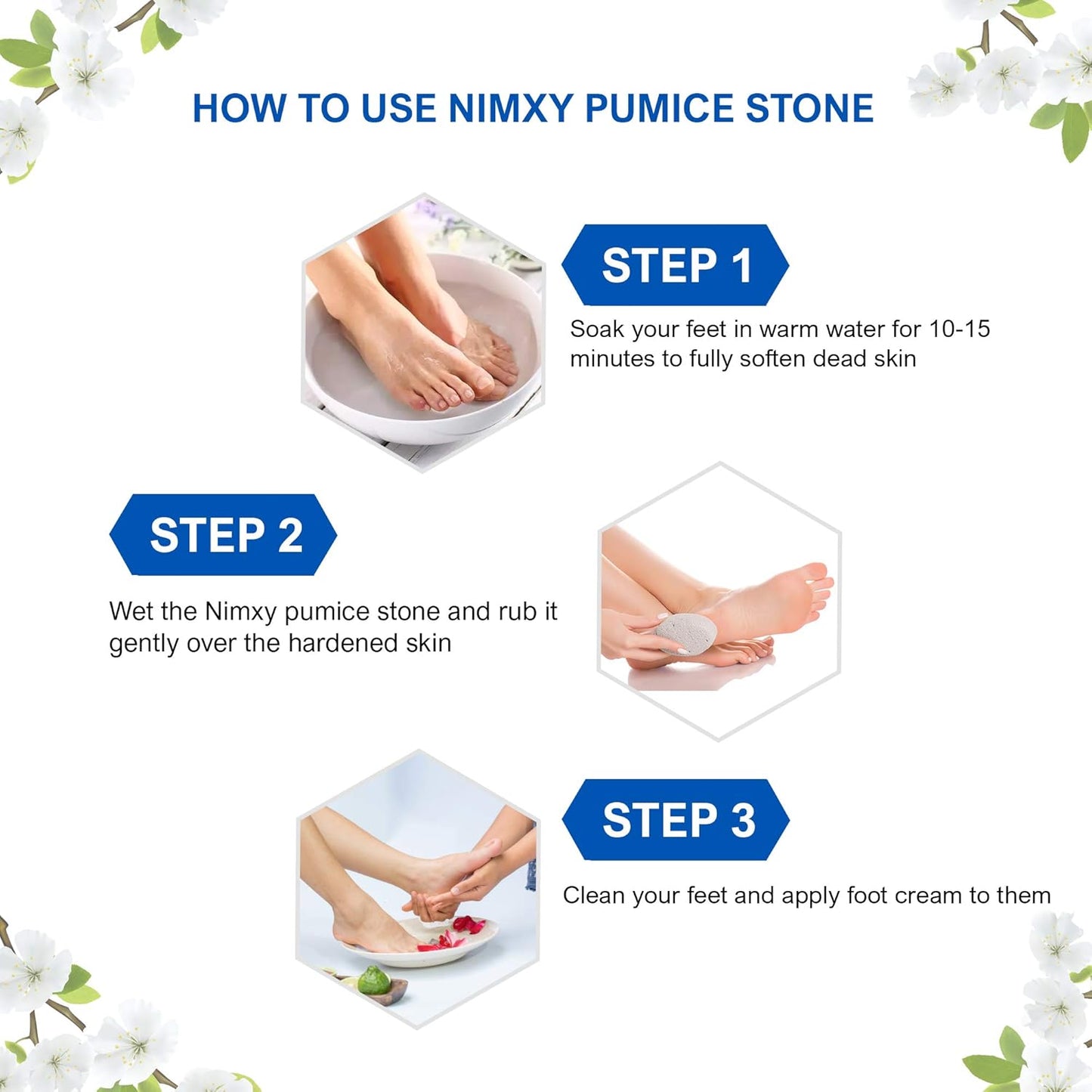 HOW TO USE NIMXY PUMICE STONE

STEP 1

Soak your feet in warm water for 10-15 minutes to fully soften dead skin

STEP 2

Wet the Nimxy pumice stone and rub it gently over the hardened skin

STEP 3

Clean your feet and apply foot cream to them