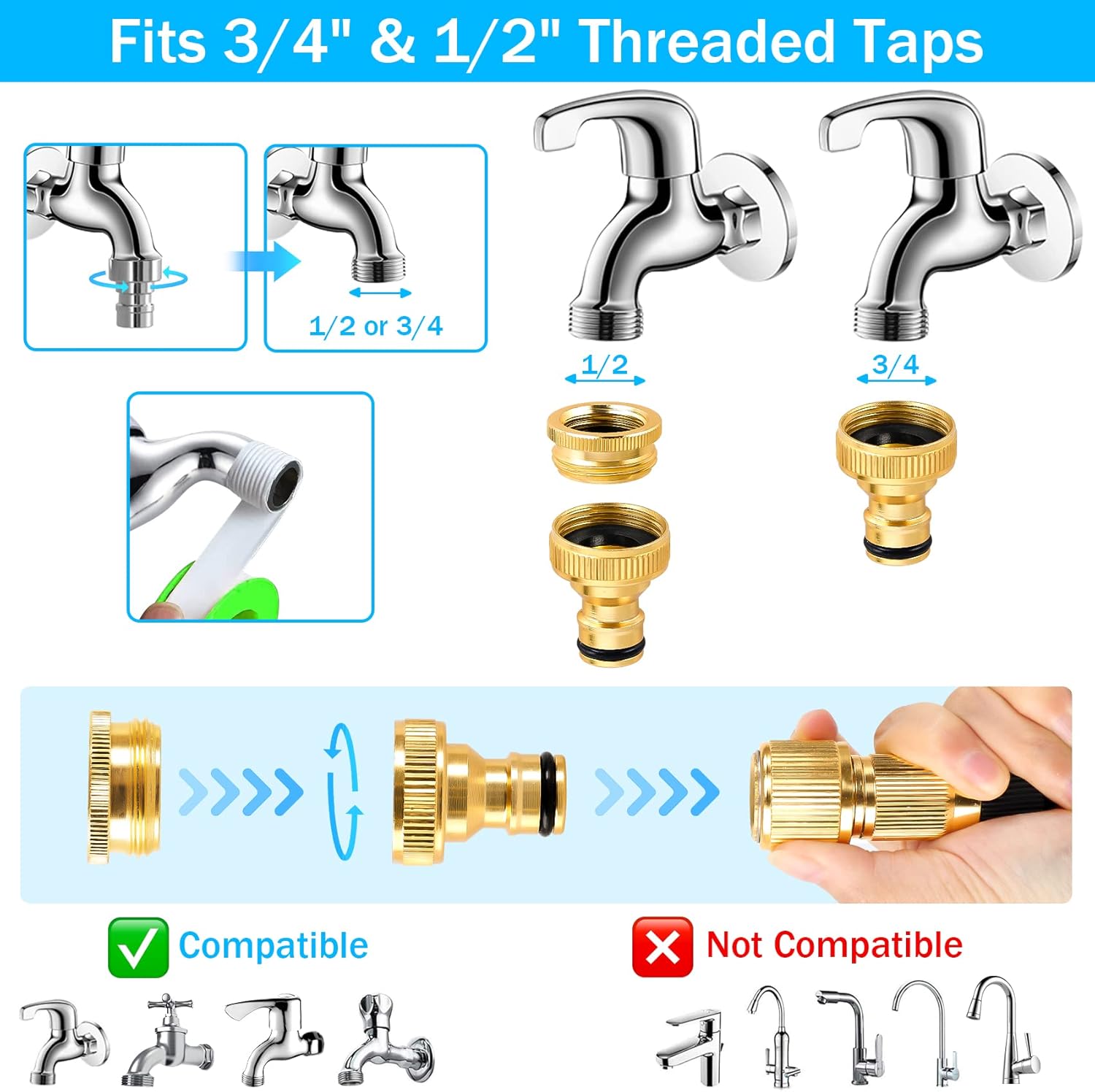 Fits 3/4" & 1/2" Threaded Taps

1/2 or 3/4

1/2

3/4

Compatible

Not Compatible