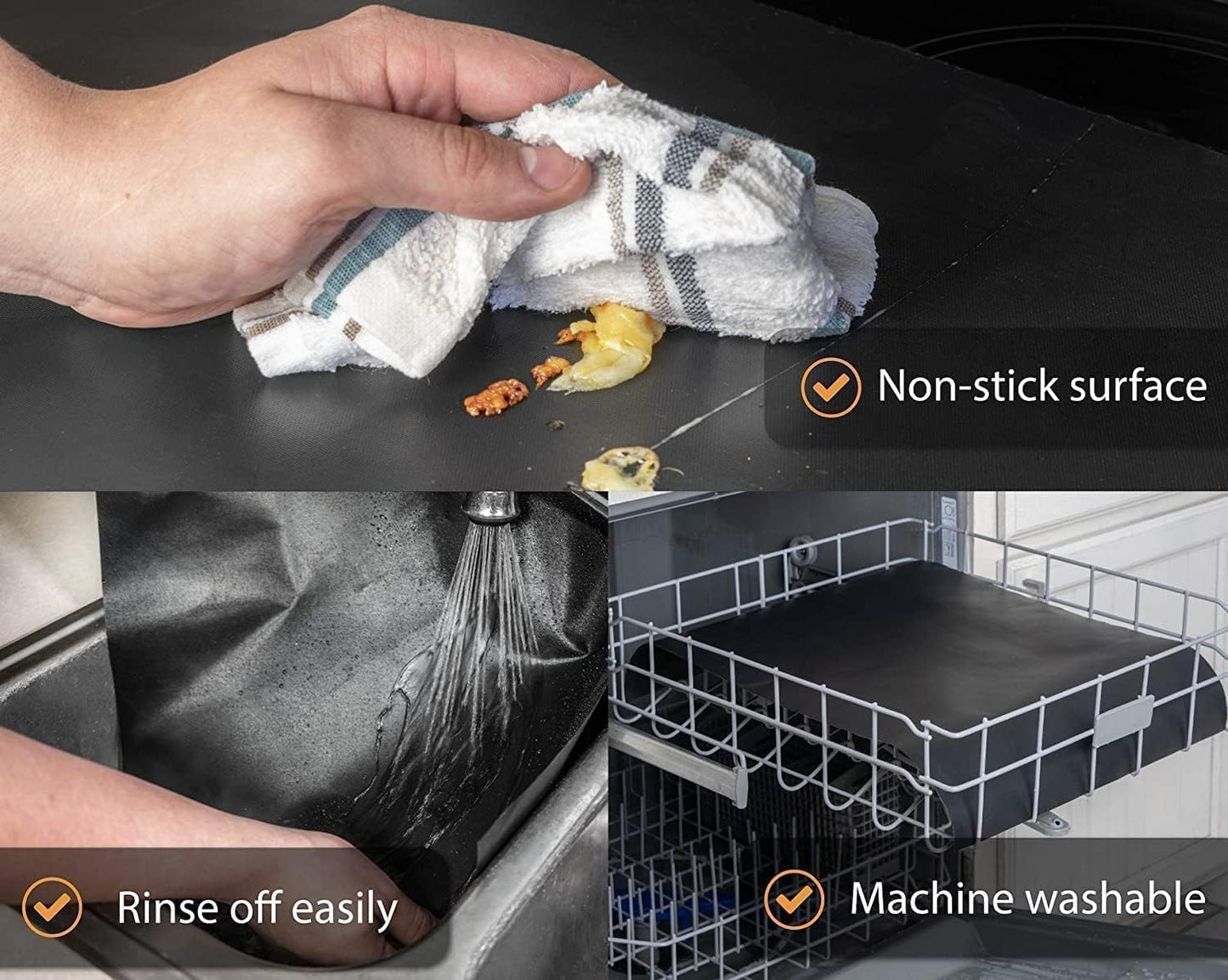 Non-stick surface

Rinse off easily

Machine washable