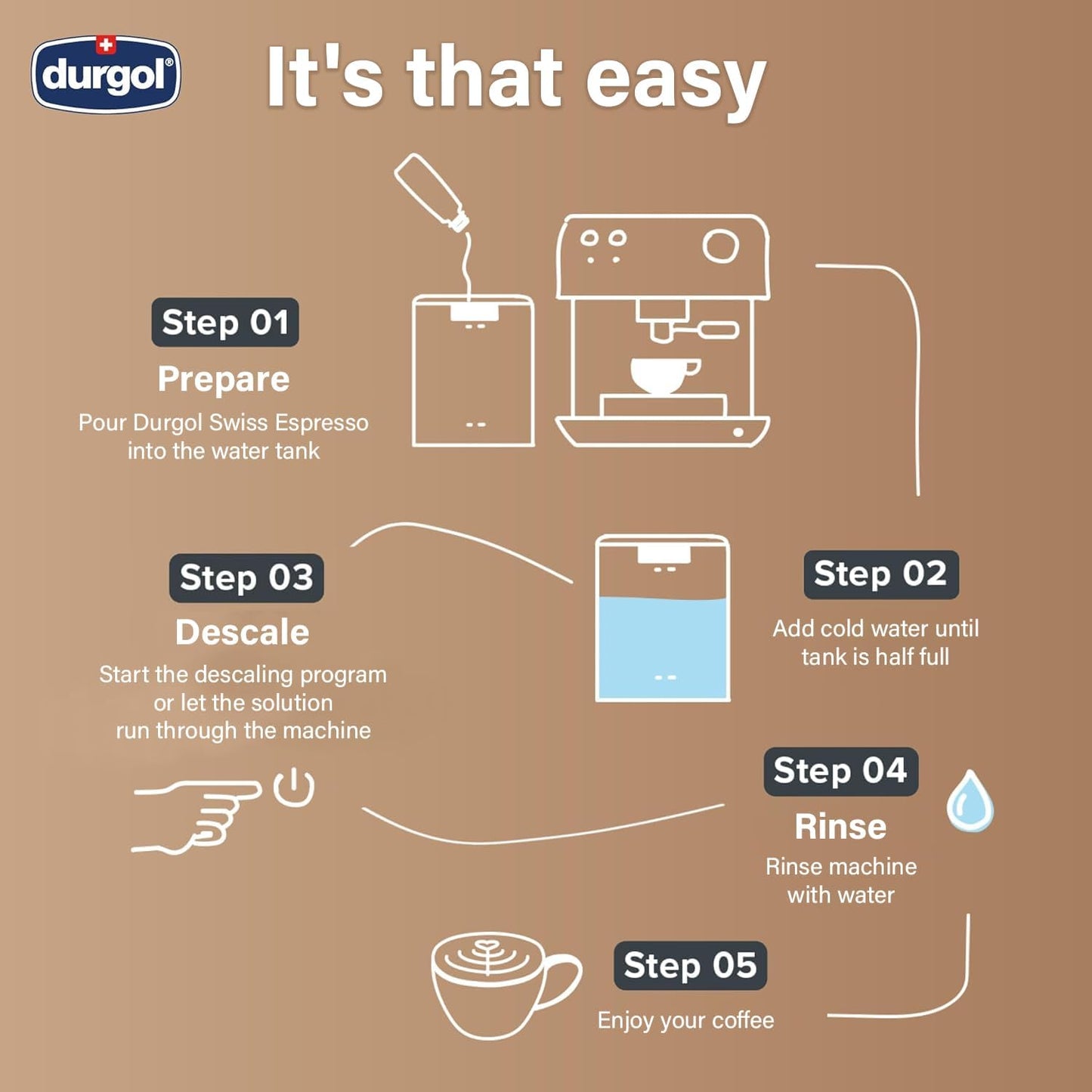 durgol®

It's that easy

Step 01
Prepare
Pour Durgol Swiss Espresso into the water tank

Step 02
Add cold water until tank is half full

Step 03
Descale
Start the descaling program or let the solution run through the machine

Step 04
Rinse
Rinse machine with water

Step 05
Enjoy your coffee