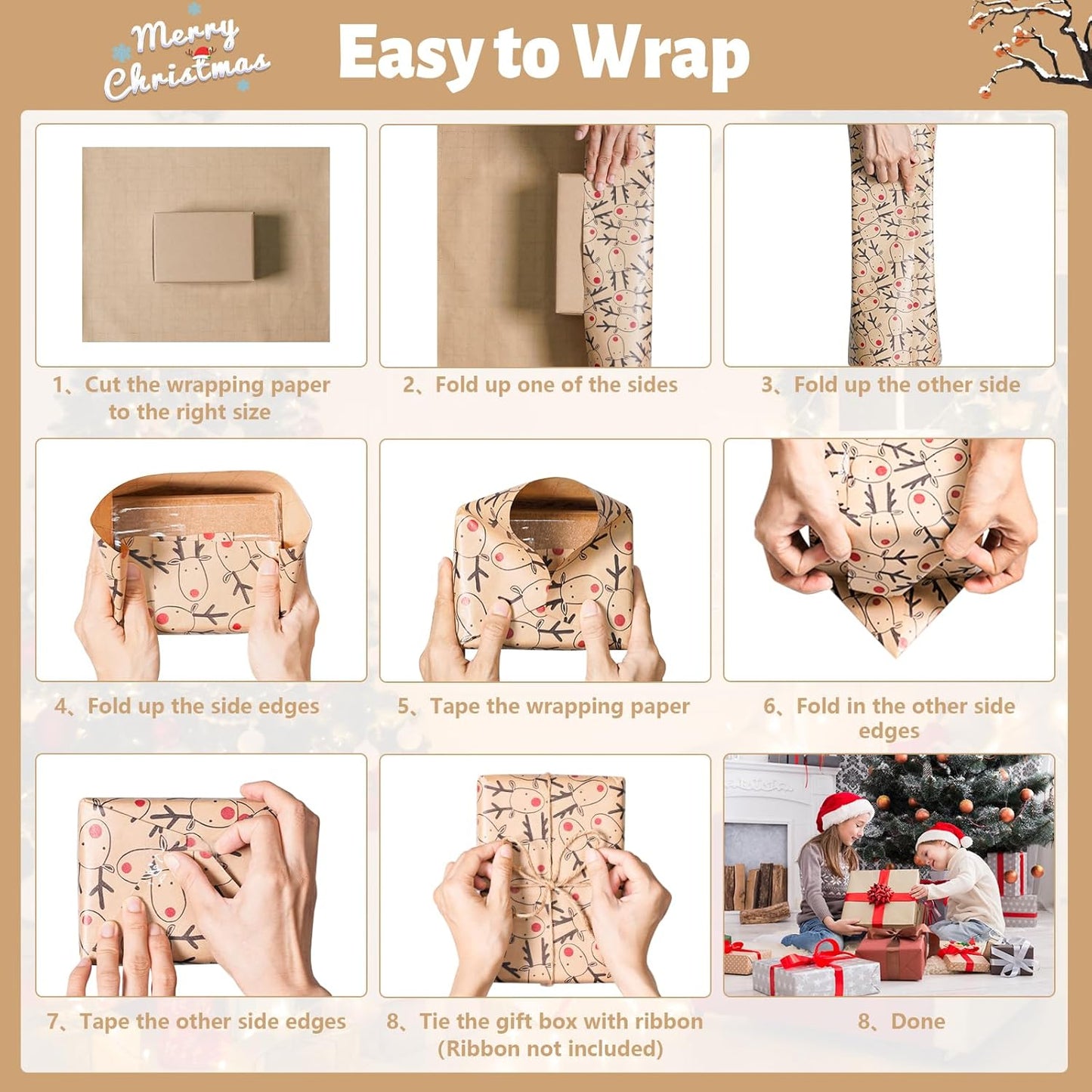 Merry Christmas

Easy to Wrap

1、Cut the wrapping paper to the right size

2、Fold up one of the sides

3、Fold up the other side

4、Fold up the side edges

5、Tape the wrapping paper

6、Fold in the other side edges

7、Tape the other side edges

8、Tie the gift box with ribbon (Ribbon not included)

8、Done