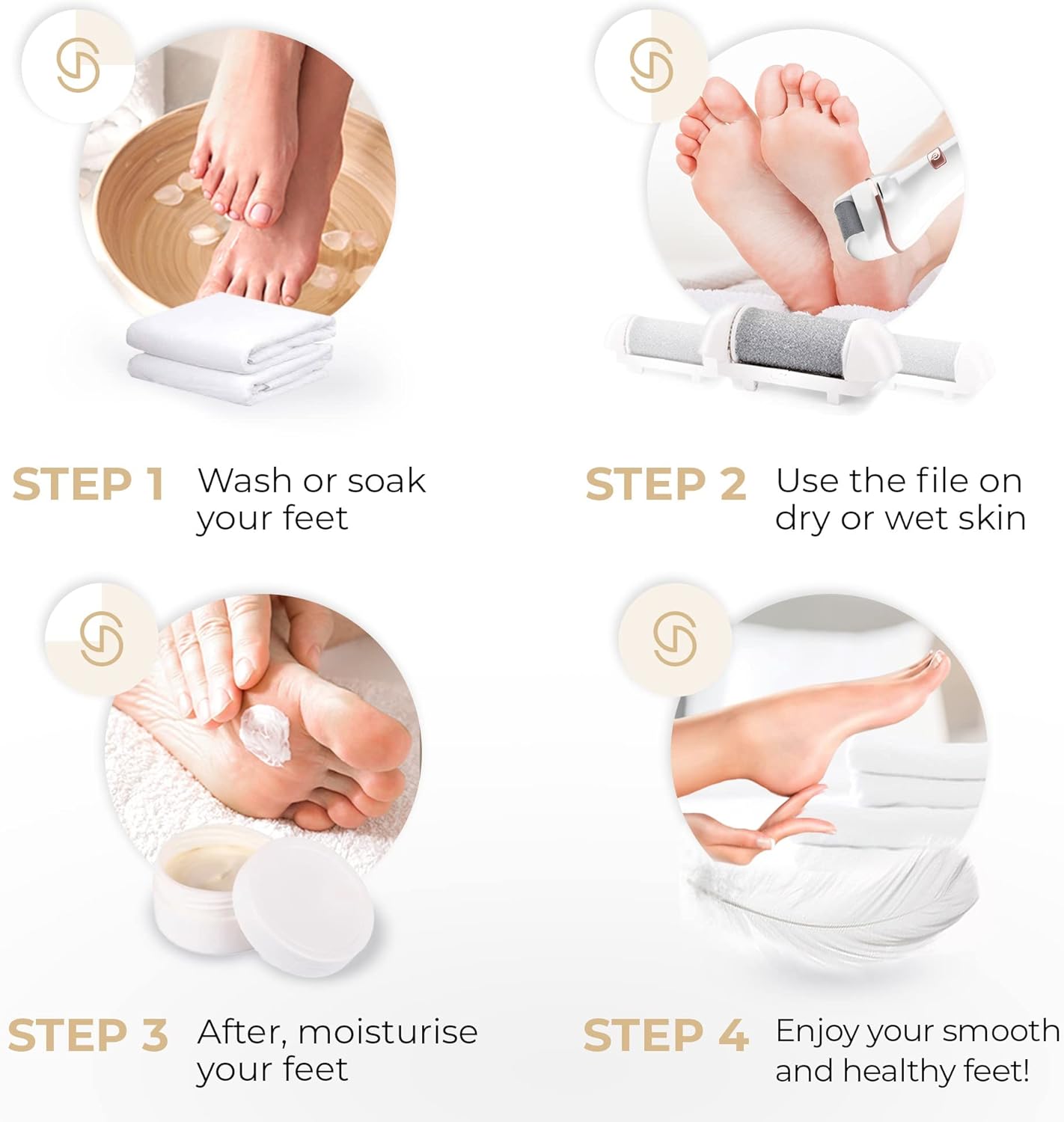 STEP 1 Wash or soak your feet

STEP 2 Use the file on dry or wet skin

STEP 3 After, moisturise your feet

STEP 4 Enjoy your smooth and healthy feet!