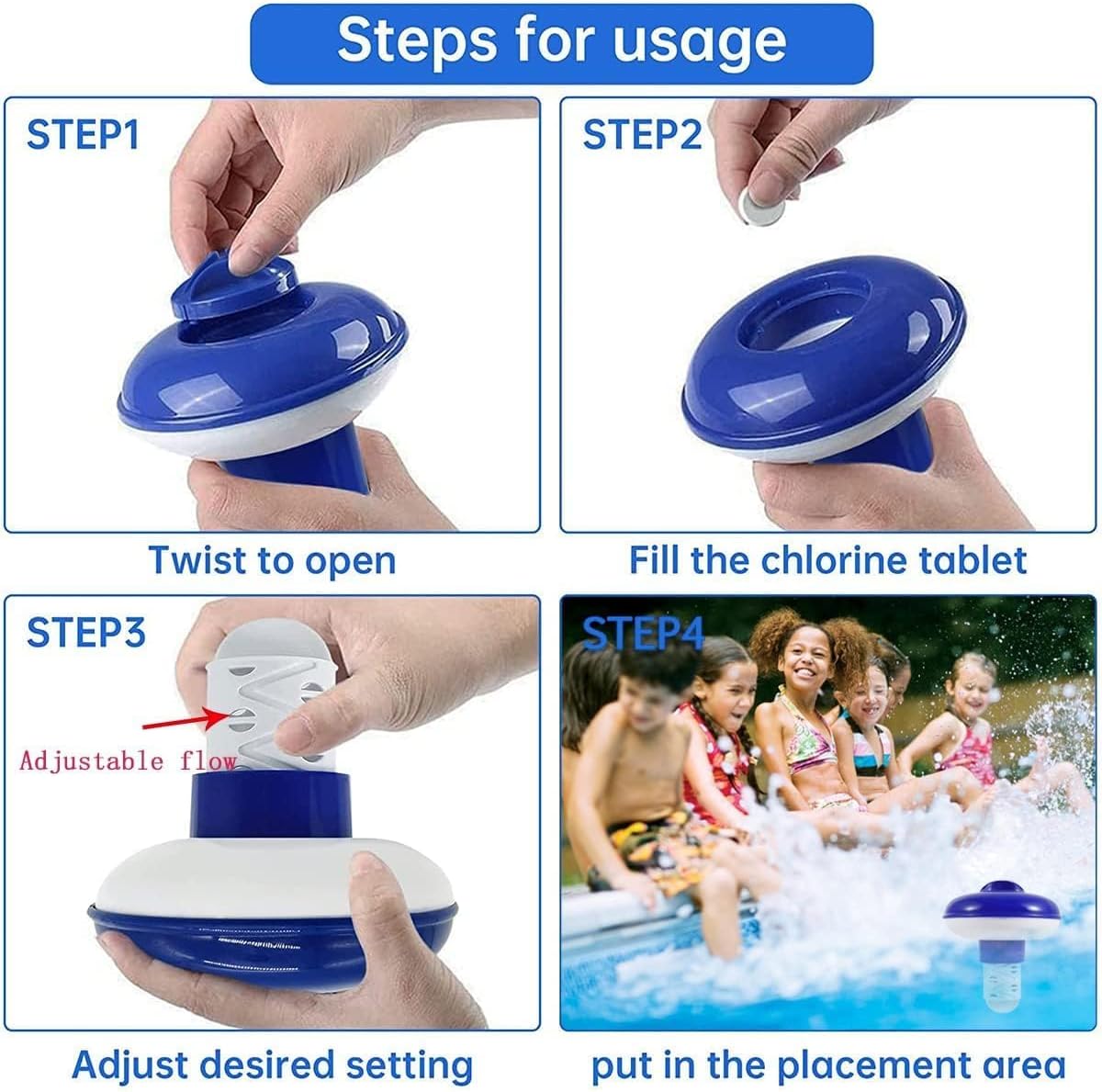 Steps for usage

STEP1

Twist to open

STEP2

Fill the chlorine tablet

STEP3

Adjustable flow

Adjust desired setting

STEP4

put in the placement area