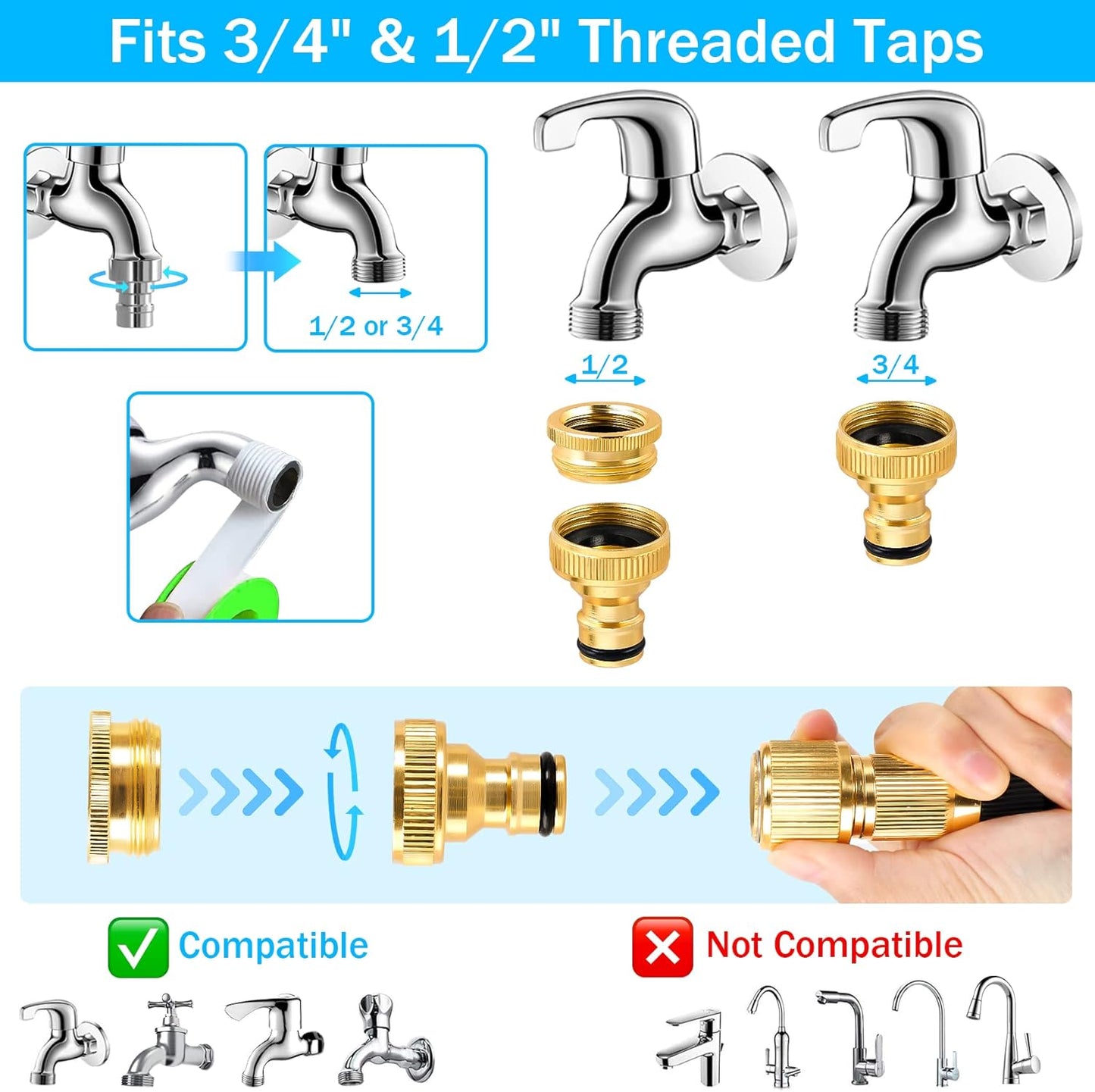 Fits 3/4" & 1/2" Threaded Taps

1/2 or 3/4

1/2

3/4

Compatible

Not Compatible