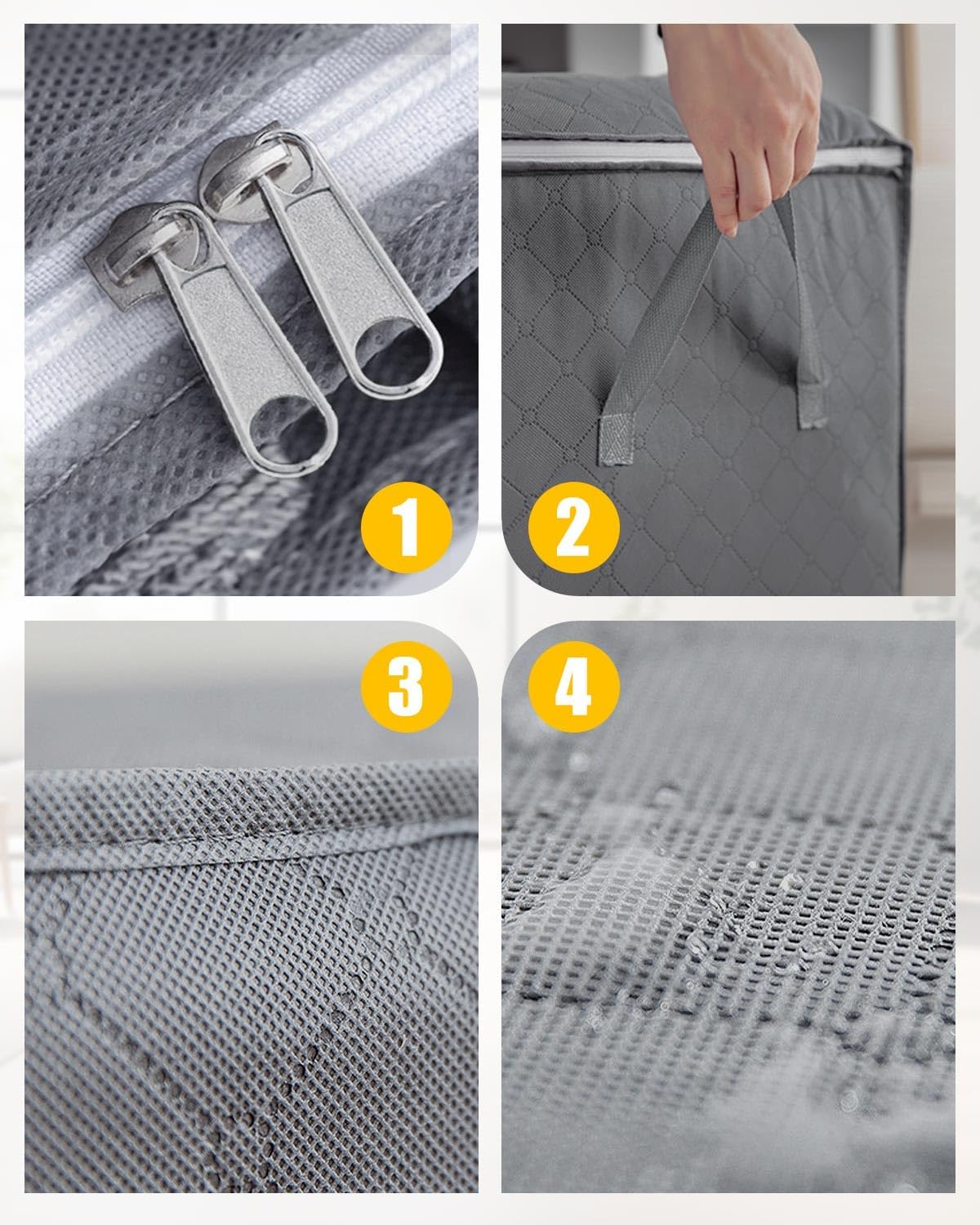 1
2
3
4