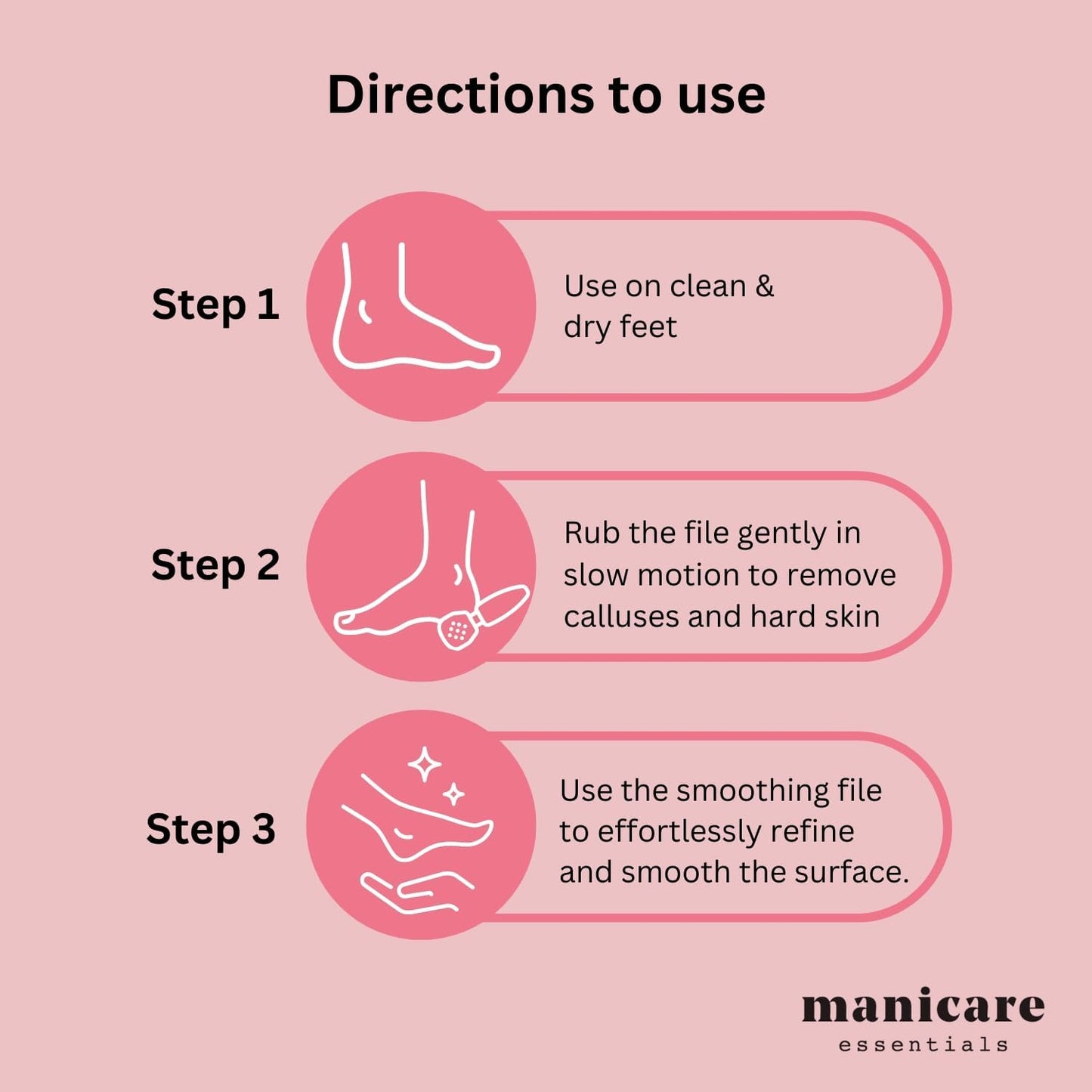 Directions to use

Step 1

Use on clean & dry feet

Step 2

Rub the file gently in slow motion to remove calluses and hard skin

Step 3

Use the smoothing file to effortlessly refine and smooth the surface.

manicare
essentials