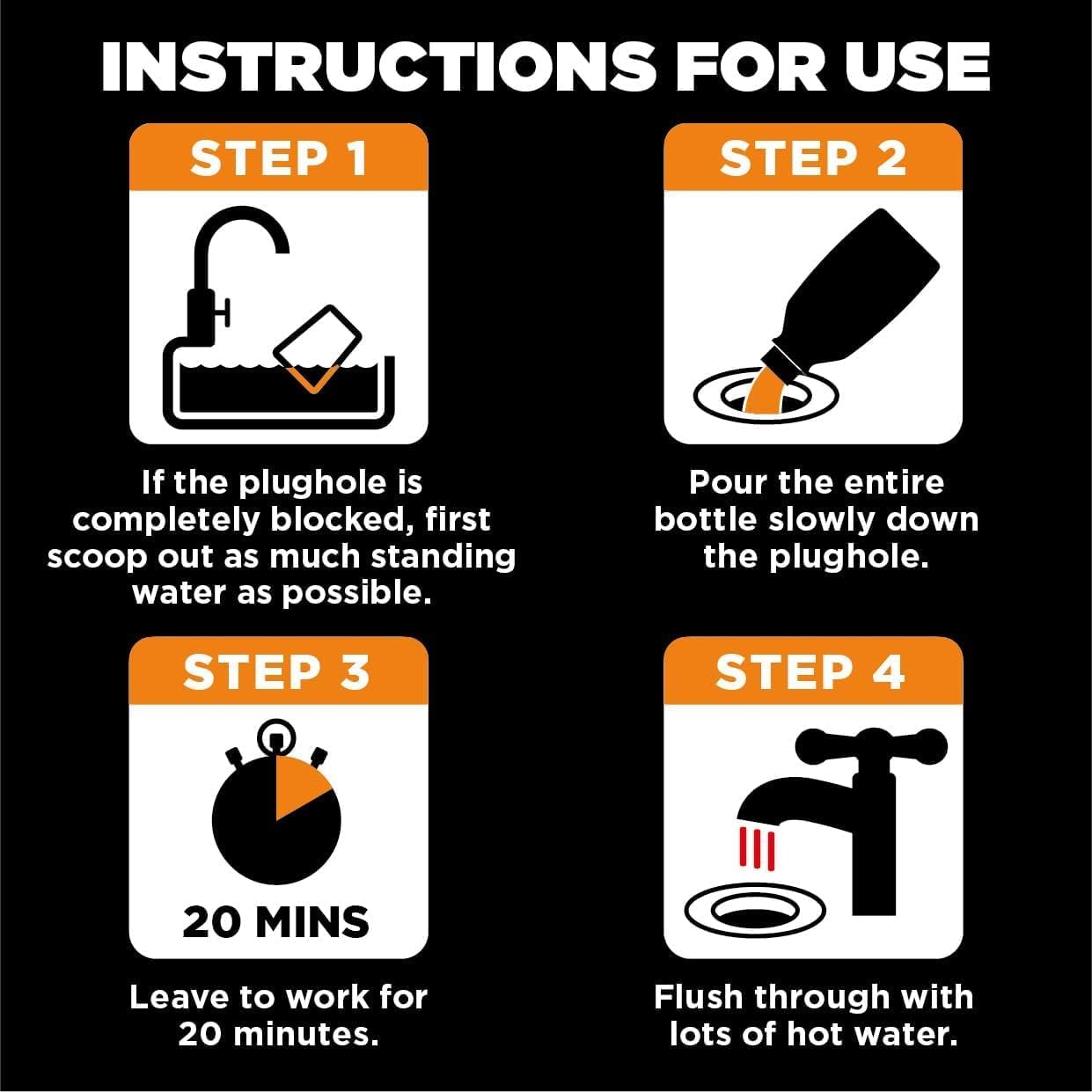 INSTRUCTIONS FOR USE

STEP 1

If the plughole is completely blocked, first scoop out as much standing water as possible.

STEP 2

Pour the entire bottle slowly down the plughole.

STEP 3

20 MINS

Leave to work for 20 minutes.

STEP 4

Flush through with lots of hot water.