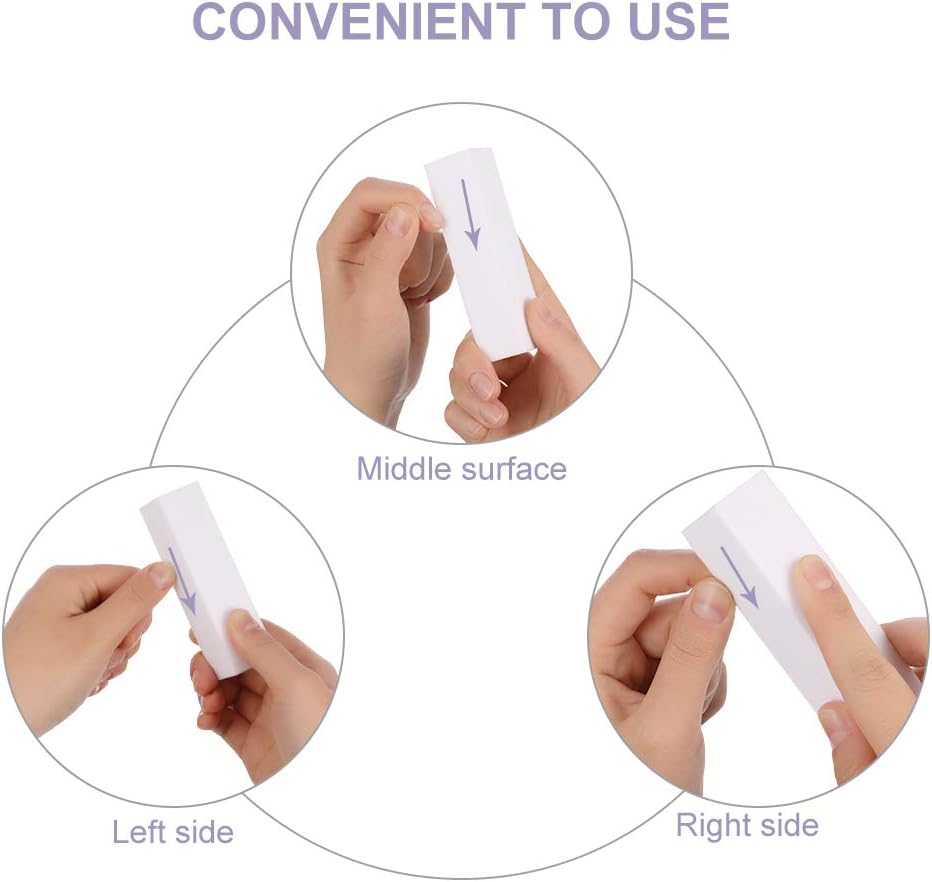 CONVENIENT TO USE

Middle surface

Left side

Right side